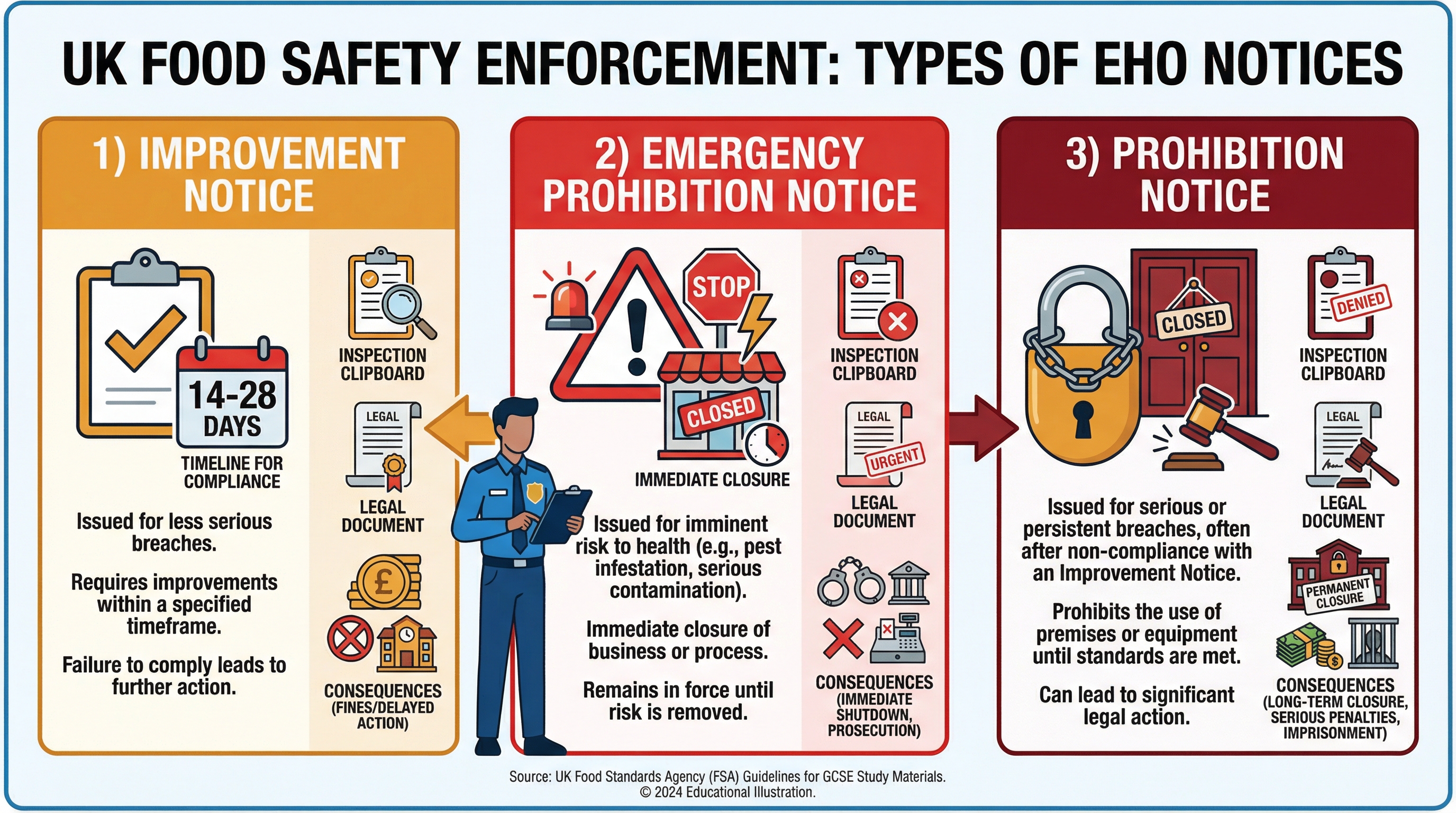 UK FOOD SAFETY ENFORCEMENT: TYPES OF EHO NOTICES

1) IMPROVEMENT NOTICE

14-28 DAYS

TIMELINE FOR COMPLIANCE

Issued for less serious breaches.

Requires improvements within a specified timeframe.

Failure to comply leads to further action.

INSPECTION CLIPBOARD

LEGAL

LEGAL DOCUMENT

£

CONSEQUENCES (FINES/DELAYED ACTION)

2) EMERGENCY PROHIBITION NOTICE

STOP

CLOSED

IMMEDIATE CLOSURE

Issued for imminent risk to health (e.g., pest infestation, serious contamination).

Immediate closure of business or process.

Remains in force until risk is removed.

INSPECTION CLIPBOARD

LEGAL

URGENT

LEGAL DOCUMENT

CONSEQUENCES (IMMEDIATE SHUTDOWN, PROSECUTION)

3) PROHIBITION NOTICE

CLOSED

Issued for serious or persistent breaches, often after non-compliance with an Improvement Notice.

Prohibits the use of premises or equipment until standards are met.

Can lead to significant legal action.

DENIED

INSPECTION CLIPBOARD

LEGAL

LEGAL DOCUMENT

PERMANENT CLOSURE

$

CONSEQUENCES (LONG-TERM CLOSURE, SERIOUS PENALTIES, IMPRISONMENT)

Source: UK Food Standards Agency (FSA) Guidelines for GCSE Study Materials.
© 2024 Educational Illustration.