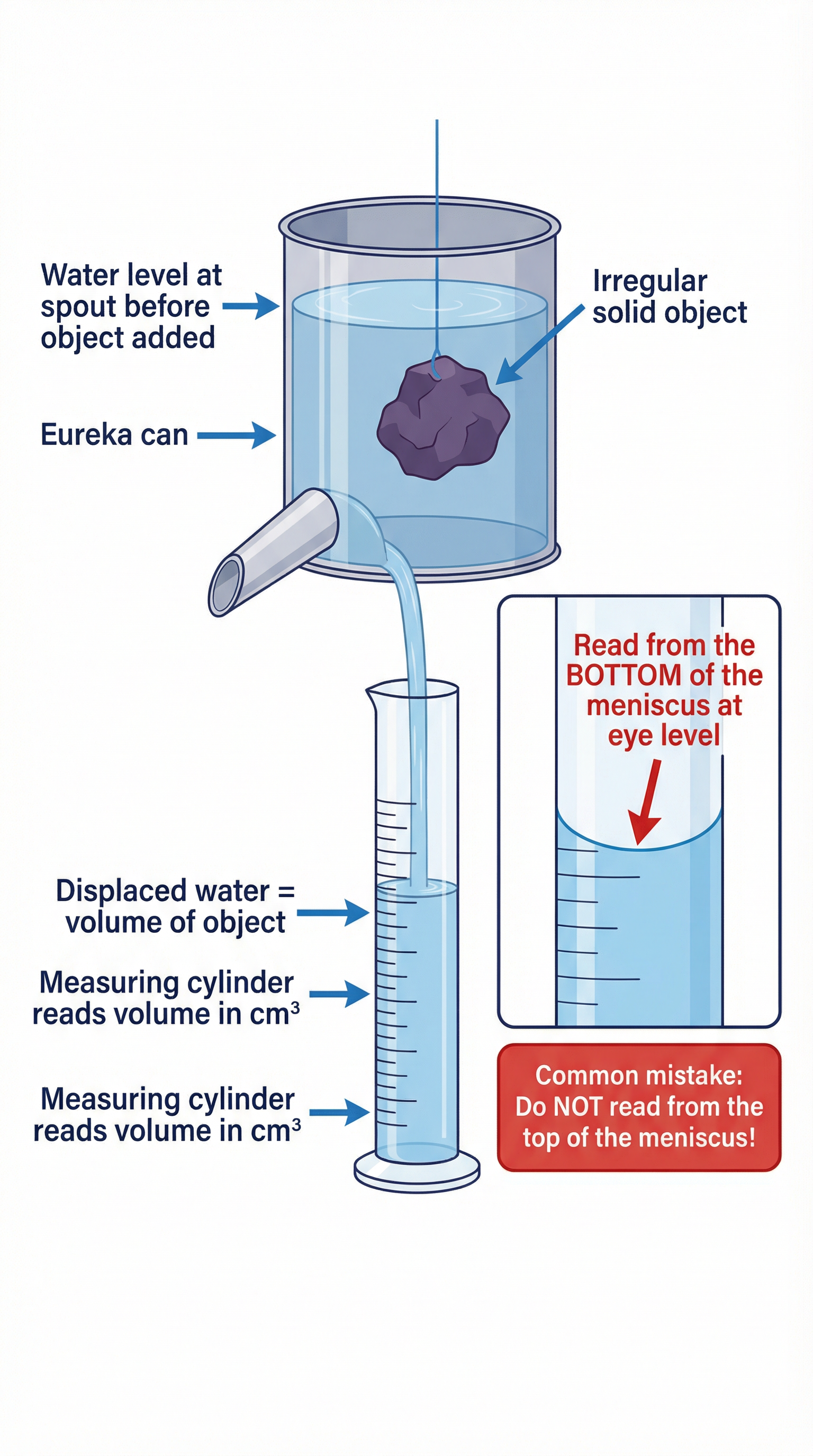 Water level at spout before object added

Irregular solid object

Eureka can

Read from the BOTTOM of the meniscus at eye level

Displaced water = volume of object

Measuring cylinder reads volume in $cm^3$

Measuring cylinder reads volume in $cm^3$

Common mistake: Do NOT read from the top of the meniscus!