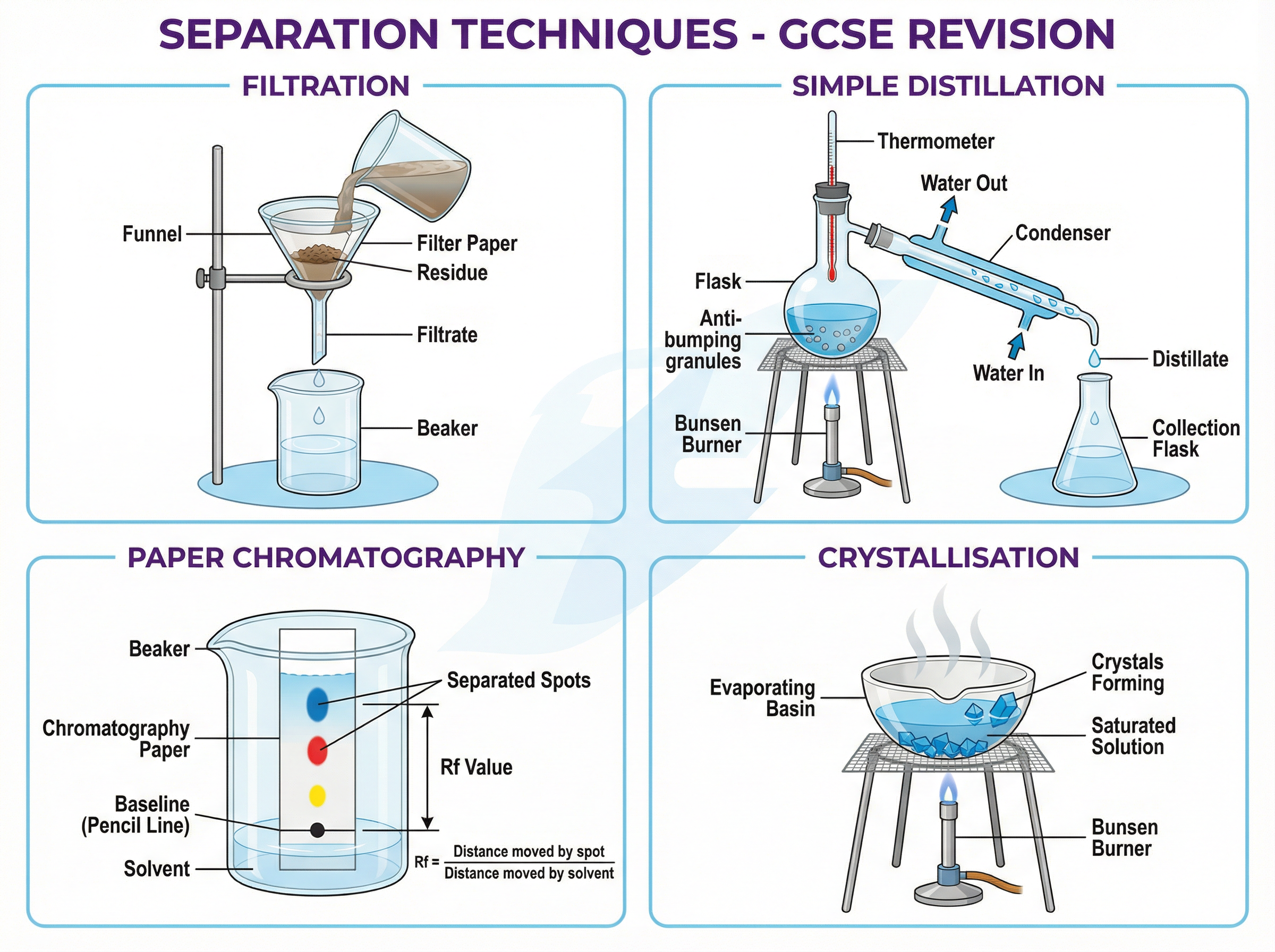 SEPARATION TECHNIQUES - GCSE REVISION

FILTRATION

Funnel
Filter Paper
Residue
Filtrate
Beaker

SIMPLE DISTILLATION

Thermometer
Water Out
Condenser
Flask
Anti-bumping granules
Water In
Distillate
Bunsen Burner
Collection Flask

PAPER CHROMATOGRAPHY

Beaker
Separated Spots
Chromatography Paper
Rf Value
Baseline (Pencil Line)
Solvent
$Rf = \frac{\text{Distance moved by spot}}{\text{Distance moved by solvent}}$

CRYSTALLISATION

Evaporating Basin
Crystals Forming
Saturated Solution
Bunsen Burner