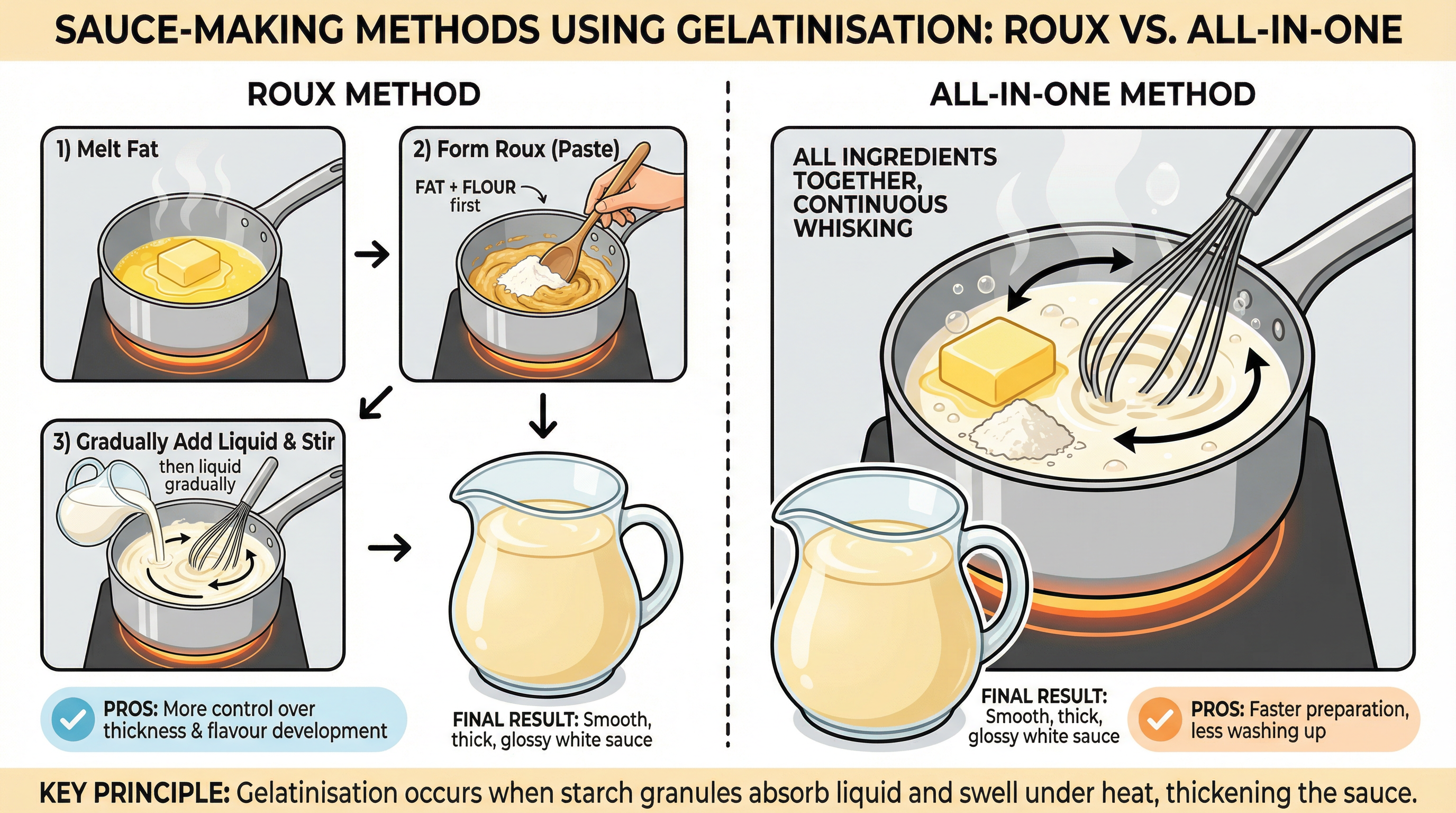 SAUCE-MAKING METHODS USING GELATINISATION: ROUX VS. ALL-IN-ONE

ROUX METHOD

1) Melt Fat

2) Form Roux (Paste)

FAT + FLOUR first

3) Gradually Add Liquid & Stir

then liquid gradually

PROS: More control over thickness & flavour development

FINAL RESULT: Smooth, thick, glossy white sauce

ALL-IN-ONE METHOD

ALL INGREDIENTS TOGETHER, CONTINUOUS WHISKING

FINAL RESULT: Smooth, thick, glossy white sauce

PROS: Faster preparation, less washing up

KEY PRINCIPLE: Gelatinisation occurs when starch granules absorb liquid and swell under heat, thickening the sauce.