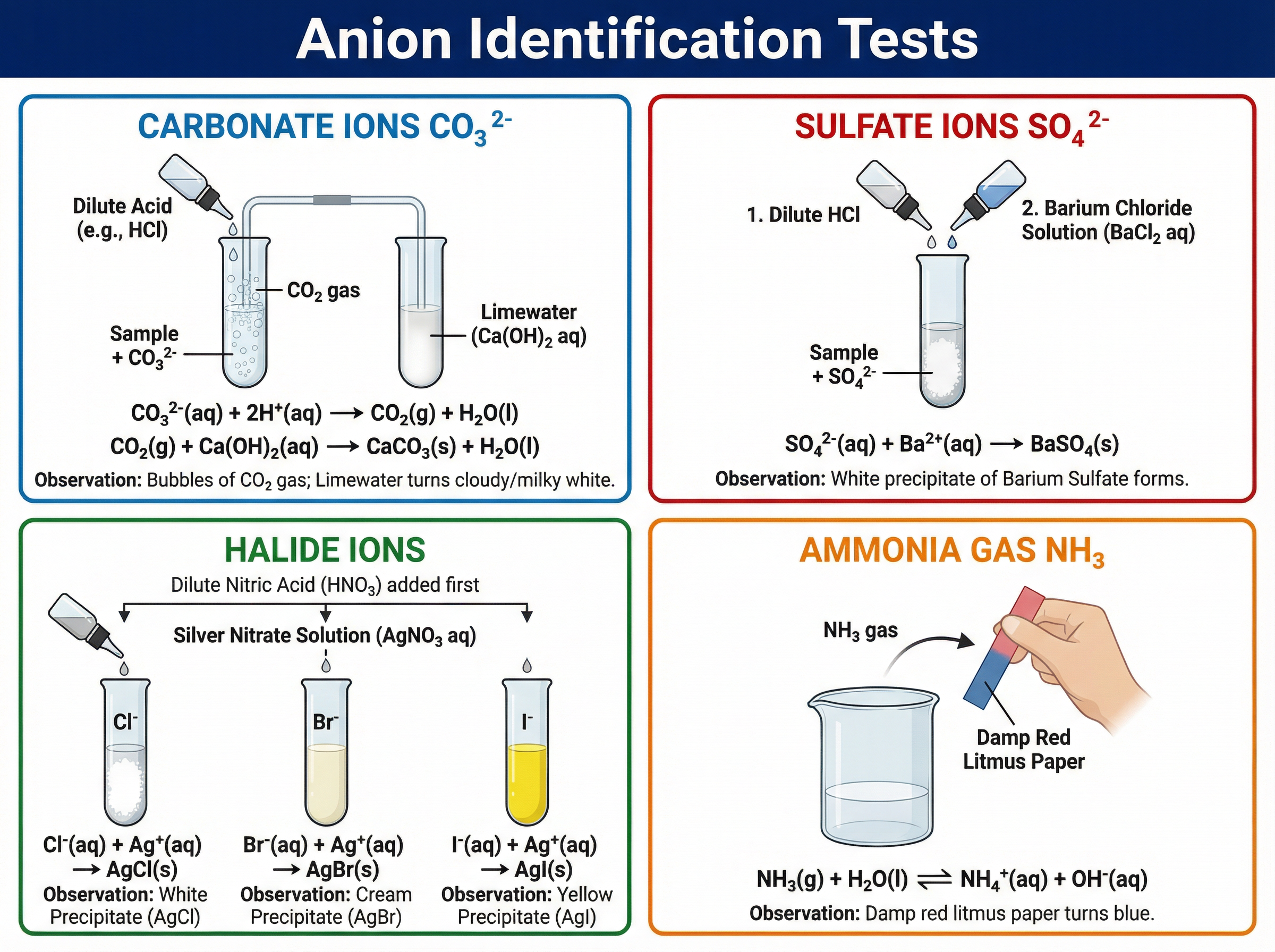 Anion Identification Tests

CARBONATE IONS $CO_3^{2-}$

Dilute Acid (e.g., HCl)

$CO_2$ gas

Sample + $CO_3^{2-}$

Limewater ($Ca(OH)_2$ aq)

$CO_3^{2-}(aq) + 2H^+(aq) \longrightarrow CO_2(g) + H_2O(l)$
$CO_2(g) + Ca(OH)_2(aq) \longrightarrow CaCO_3(s) + H_2O(l)$

Observation: Bubbles of $CO_2$ gas; Limewater turns cloudy/milky white.

SULFATE IONS $SO_4^{2-}$

1. Dilute HCl

2. Barium Chloride Solution ($BaCl_2$ aq)

Sample + $SO_4^{2-}$

$SO_4^{2-}(aq) + Ba^{2+}(aq) \longrightarrow BaSO_4(s)$

Observation: White precipitate of Barium Sulfate forms.

HALIDE IONS

Dilute Nitric Acid ($HNO_3$) added first

Silver Nitrate Solution ($AgNO_3$ aq)

$Cl^-$

$Br^-$

$I^-$

$Cl^-(aq) + Ag^+(aq) \longrightarrow AgCl(s)$
Observation: White Precipitate (AgCl)

$Br^-(aq) + Ag^+(aq) \longrightarrow AgBr(s)$
Observation: Cream Precipitate (AgBr)

$I^-(aq) + Ag^+(aq) \longrightarrow AgI(s)$
Observation: Yellow Precipitate (AgI)

AMMONIA GAS $NH_3$

$NH_3$ gas

Damp Red Litmus Paper

$NH_3(g) + H_2O(l) \rightleftharpoons NH_4^+(aq) + OH^-(aq)$

Observation: Damp red litmus paper turns blue.