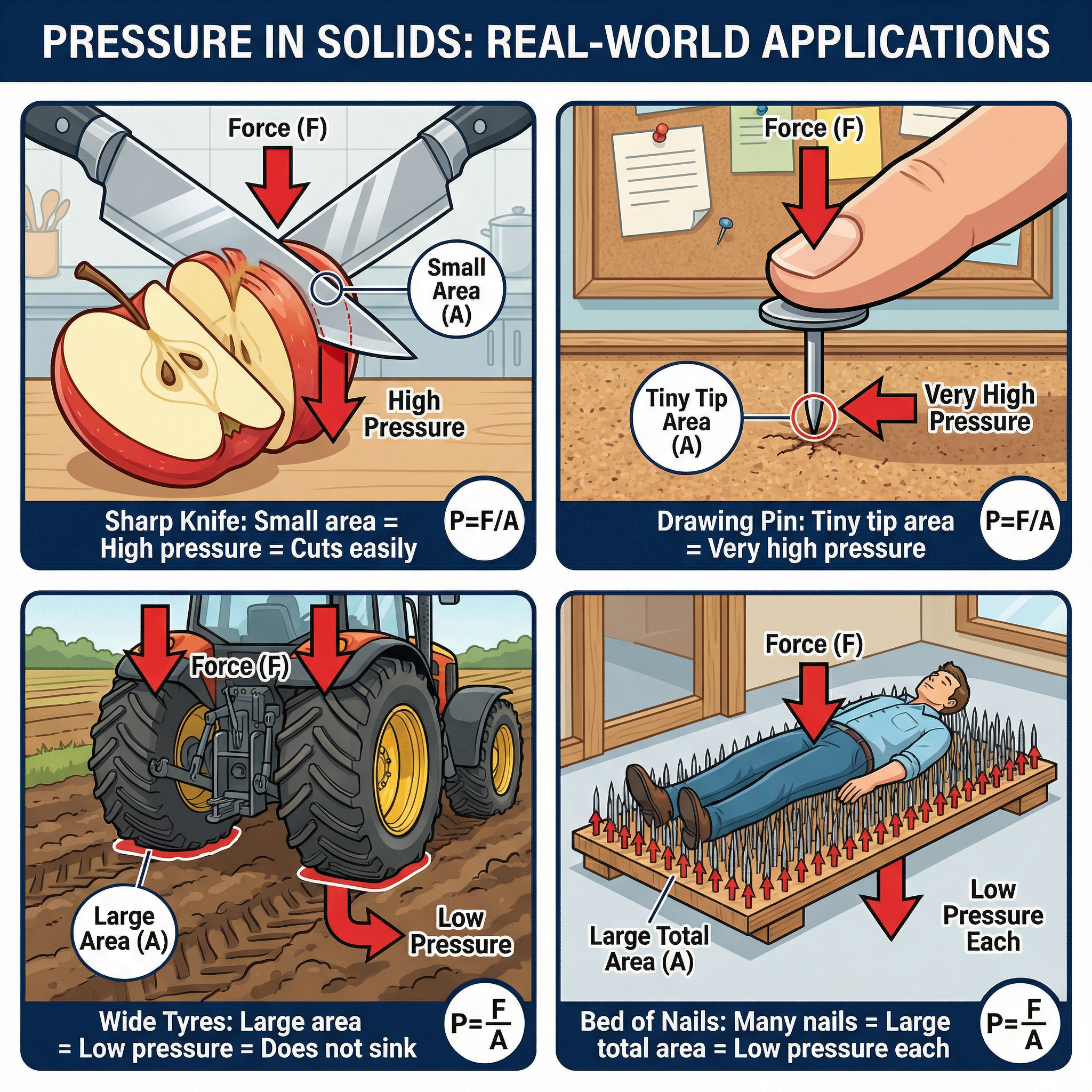 PRESSURE IN SOLIDS: REAL-WORLD APPLICATIONS

Force (F)

Small Area (A)

High Pressure

Sharp Knife: Small area = High pressure = Cuts easily

$P=F/A$

Force (F)

Tiny Tip Area (A)

Very High Pressure

Drawing Pin: Tiny tip area = Very high pressure

$P=F/A$

Force (F)

Large Area (A)

Low Pressure

Wide Tyres: Large area = Low pressure = Does not sink

$P=\frac{F}{A}$

Force (F)

Large Total Area (A)

Low Pressure Each

Bed of Nails: Many nails = Large total area = Low pressure each

$P=\frac{F}{A}$