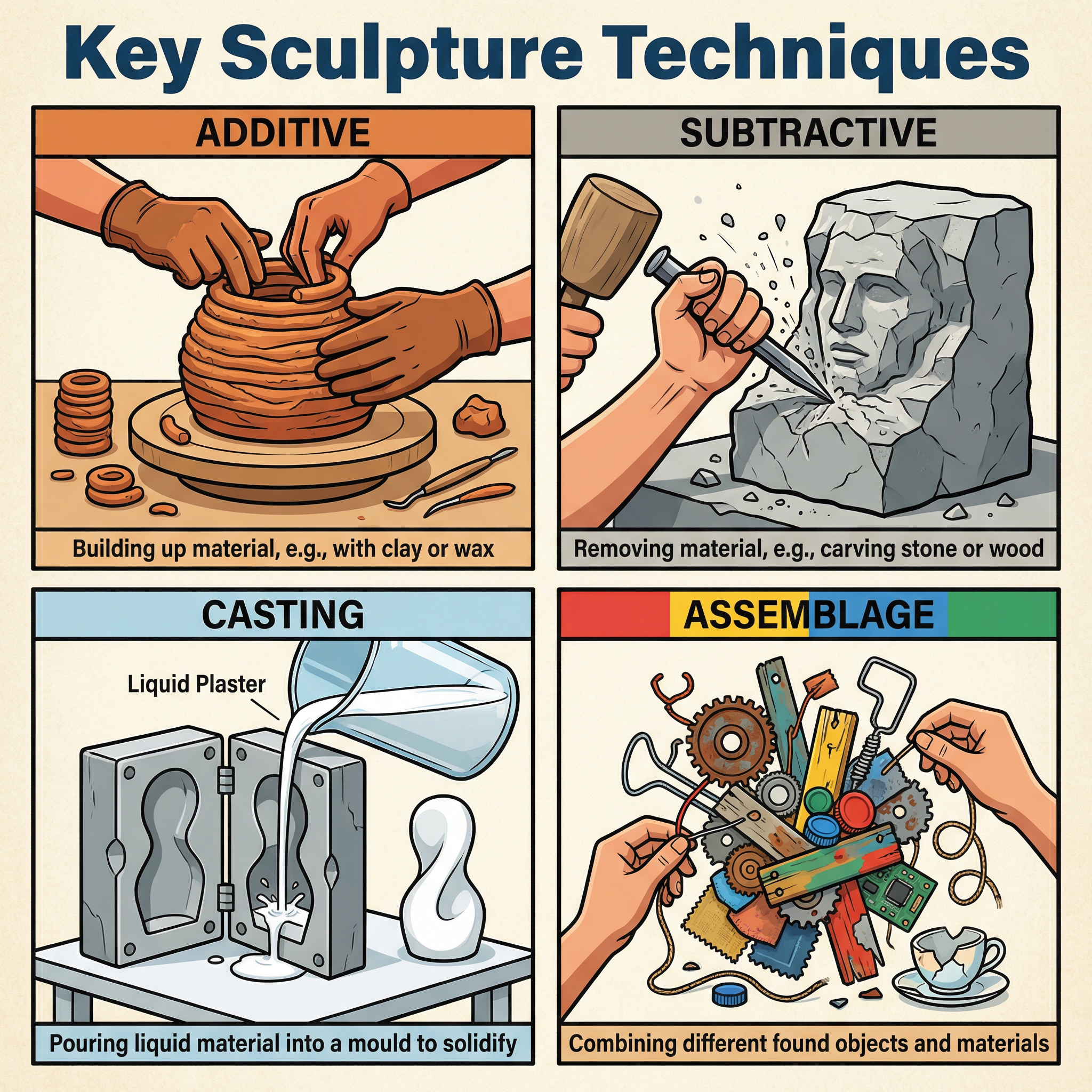 Key Sculpture Techniques

ADDITIVE

Building up material, e.g., with clay or wax

SUBTRACTIVE

Removing material, e.g., carving stone or wood

CASTING

Liquid Plaster

Pouring liquid material into a mould to solidify

ASSEMBLAGE

Combining different found objects and materials