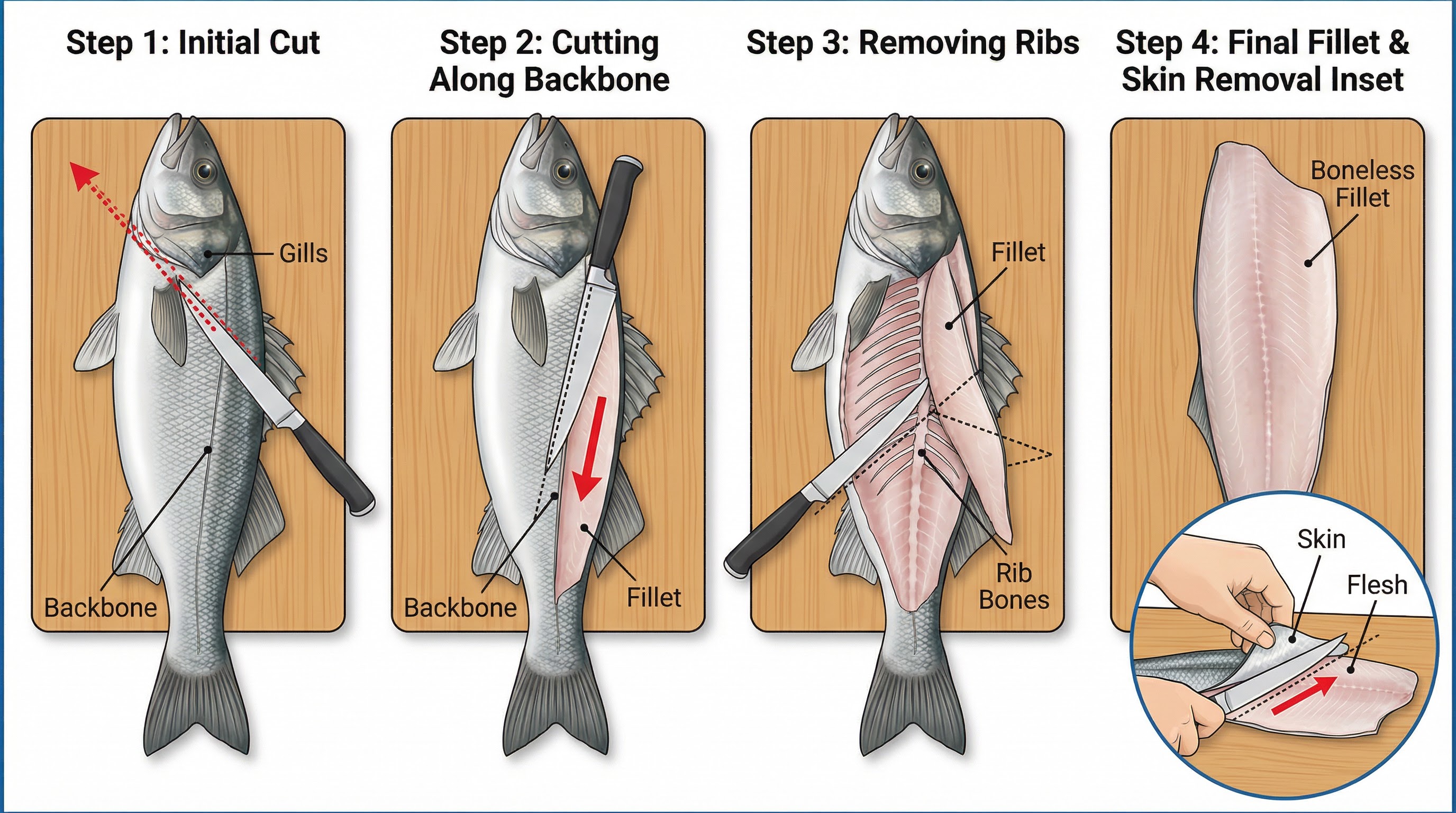 Step 1: Initial Cut

Gills

Backbone

Step 2: Cutting Along Backbone

Backbone

Fillet

Step 3: Removing Ribs

Fillet

Rib Bones

Step 4: Final Fillet & Skin Removal Inset

Boneless Fillet

Skin

Flesh